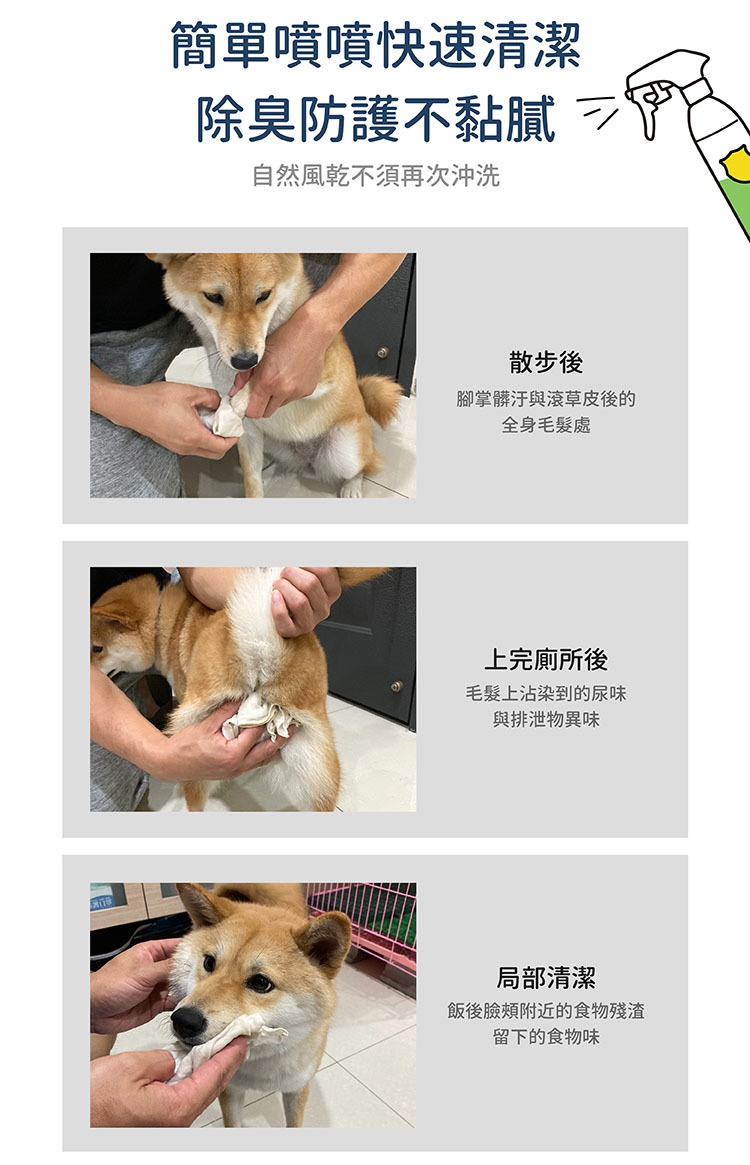 簡單噴噴快速清潔
除臭防護不黏膩

自然風乾不須再次沖洗

散步後

腳掌髒汙與滾草皮後的全身毛髮處

上完廁所後

毛髮上沾染到的尿味與排泄物異味

局部清潔

飯後臉頰附近的食物殘渣留下的食物味